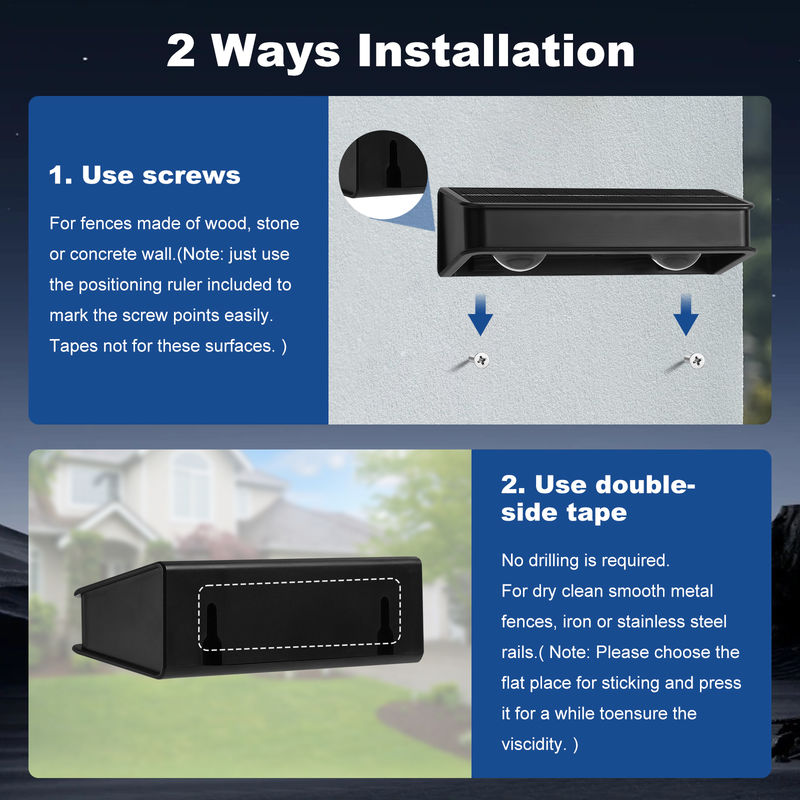 2 Ways Installation

1. Use screws

For fences made of wood, stone or concrete wall.(Note: just use the positioning ruler included to mark the screw points easily. Tapes not for these surfaces. )

2. Use double-side tape

No drilling is required.
For dry clean smooth metal fences, iron or stainless steel rails.( Note: Please choose the flat place for sticking and press it for a while toensure the viscidity. )